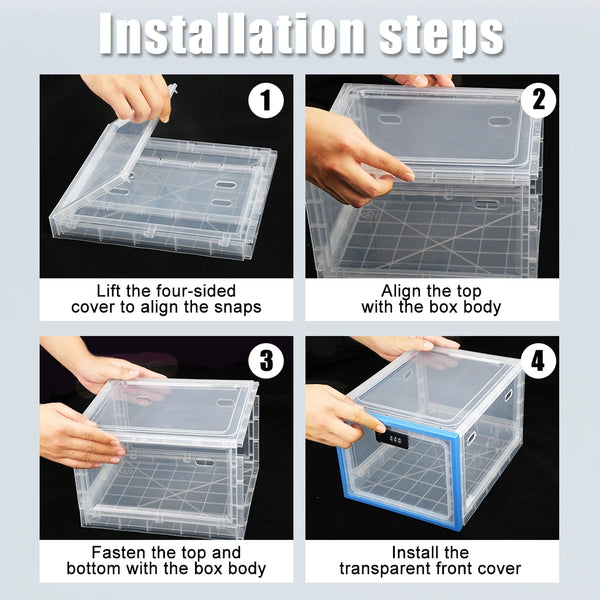 Installation steps

1

Lift the four-sided cover to align the snaps

2

Align the top with the box body

3

Fasten the top and bottom with the box body

4

Install the transparent front cover