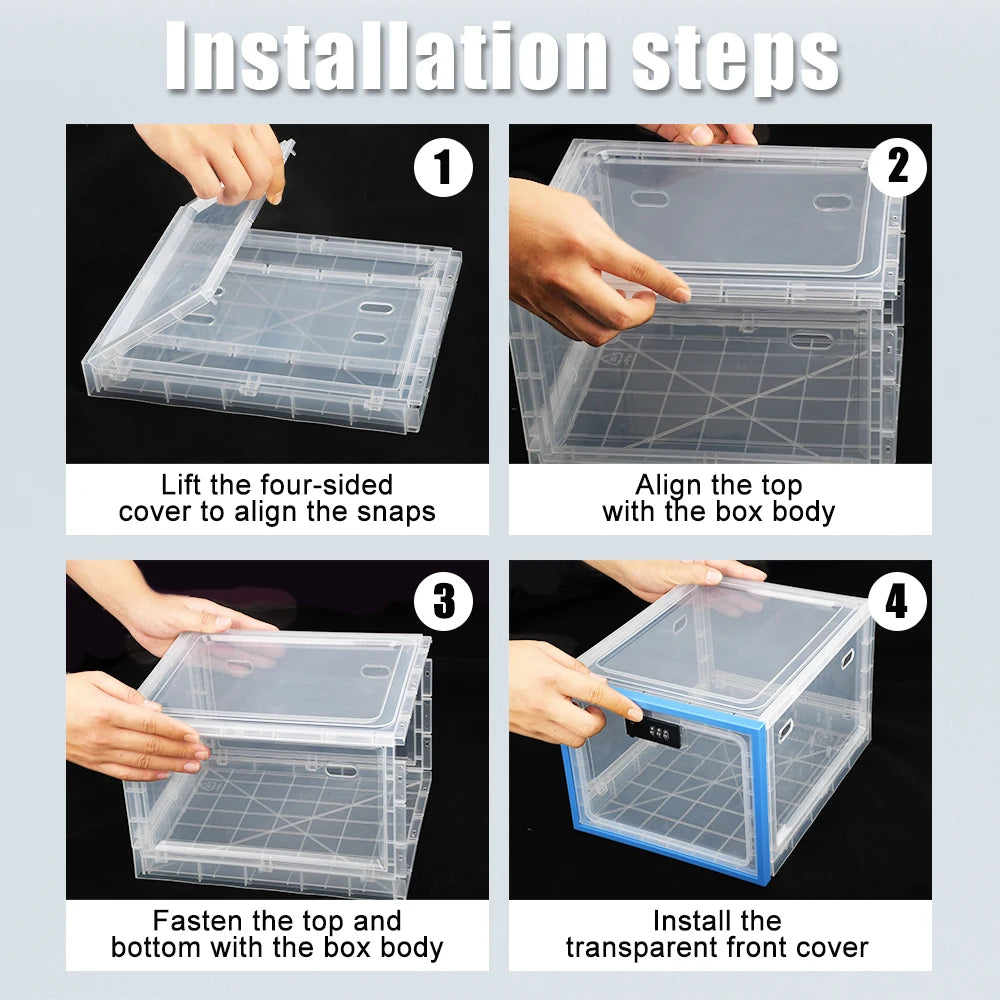 Installation steps

1

Lift the four-sided cover to align the snaps

2

Align the top with the box body

3

Fasten the top and bottom with the box body

4

Install the transparent front cover